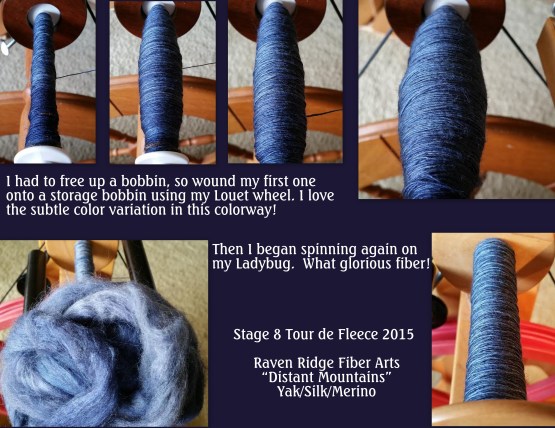 I had to free up a bobbin, so wound my first one onto a storage bobbin using my Louet wheel. I love the subtle color variation in this colorway!

Then I began spinning again on my Ladybug. What glorious fiber!

Stage 8 Tour de Fleece 2015

Raven Ridge Fiber Arts
"Distant Mountains"
Yak/Silk/Merino